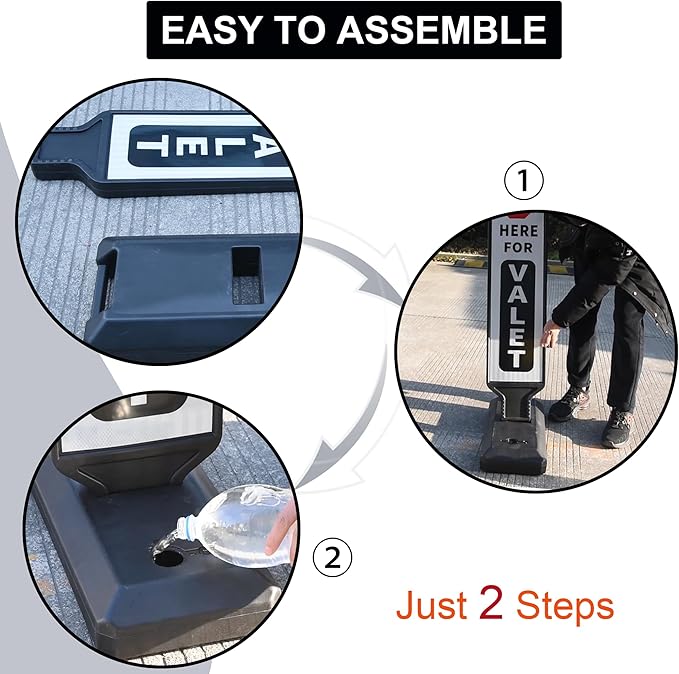 EASY TO ASSEMBLE

VALET

①

HERE FOR VALET

②

Just 2 Steps