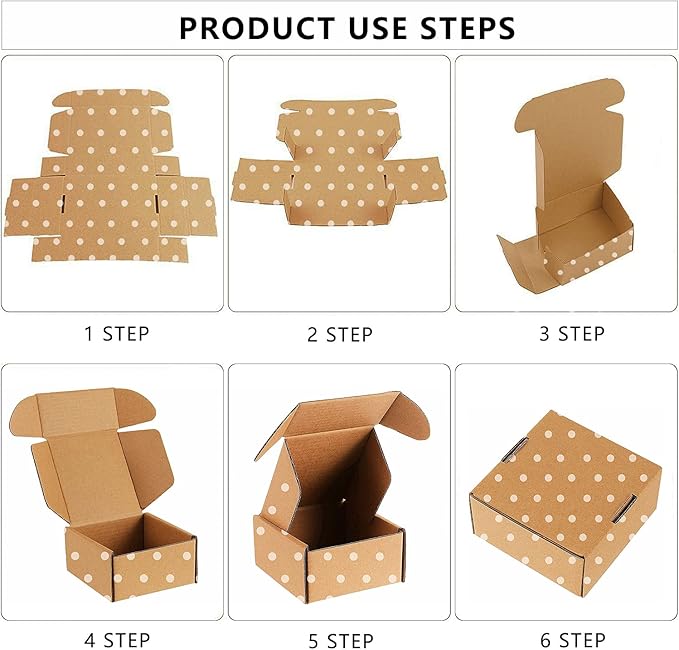 PRODUCT USE STEPS

1 STEP

2 STEP

3 STEP

4 STEP

5 STEP

6 STEP