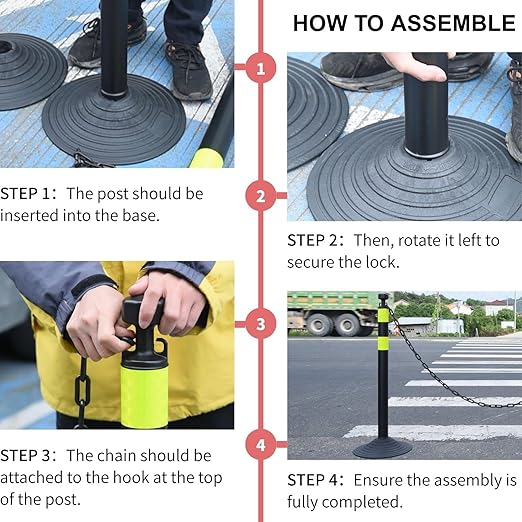 HOW TO ASSEMBLE

1

STEP 1: The post should be inserted into the base.

2

STEP 2: Then, rotate it left to secure the lock.

3

STEP 3: The chain should be attached to the hook at the top of the post.

4

STEP 4: Ensure the assembly is fully completed.