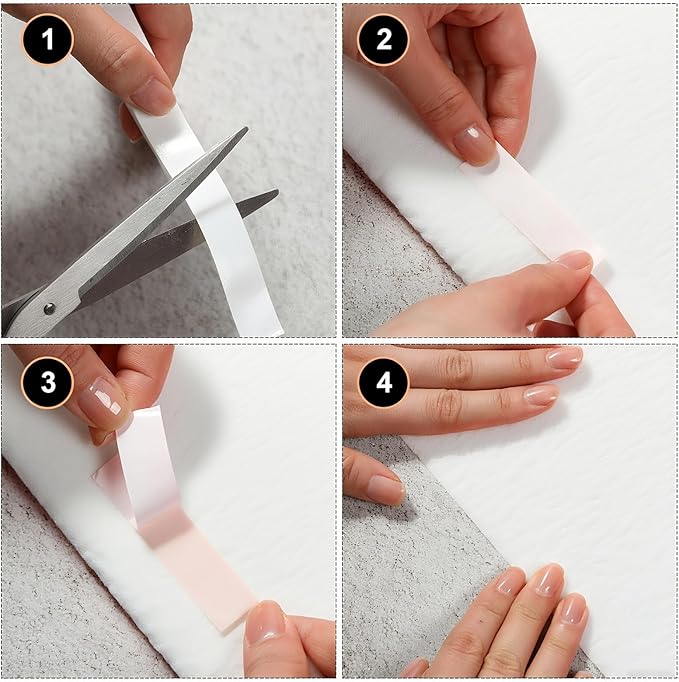 1

2

3

4