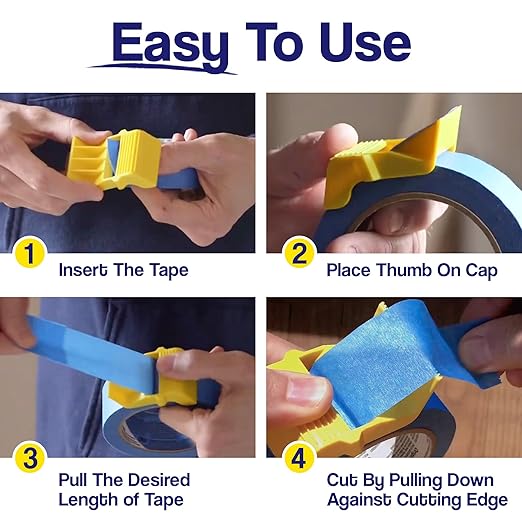 Easy To Use

1 Insert The Tape

2 Place Thumb On Cap

3 Pull The Desired Length of Tape

4 Cut By Pulling Down Against Cutting Edge