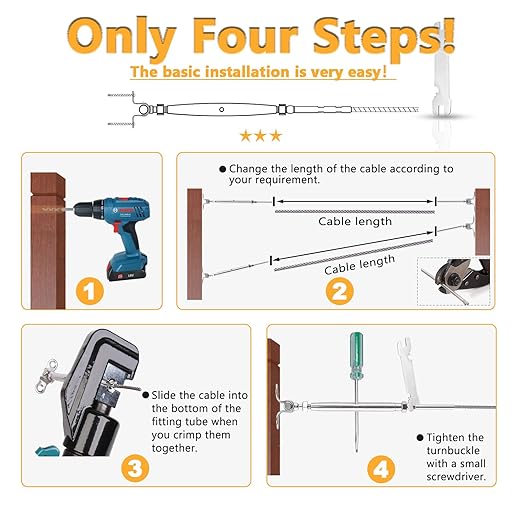 Only Four Steps!

The basic installation is very easy!

★★★

1

● Change the length of the cable according to your requirement.

Cable length

Cable length

2

● Slide the cable into the bottom of the fitting tube when you crimp them together.

3

● Tighten the turnbuckle with a small screwdriver.

4