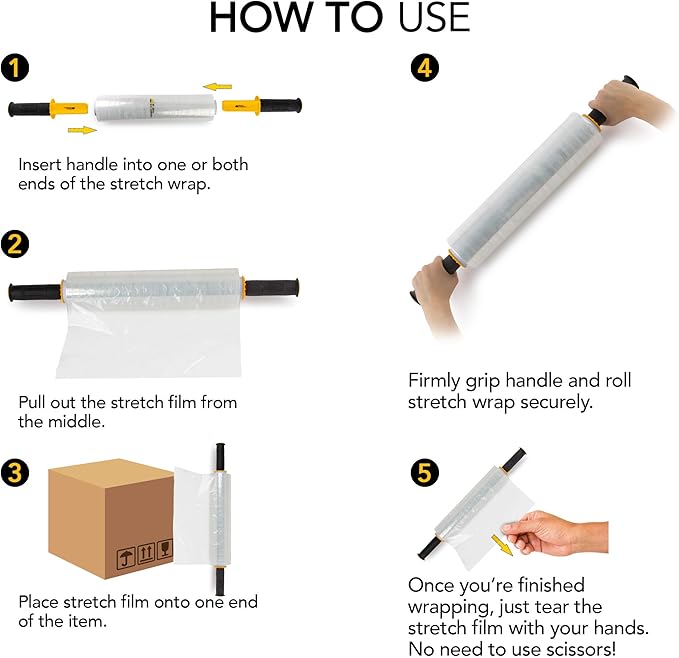 HOW TO USE

1

Insert handle into one or both ends of the stretch wrap.

2

Pull out the stretch film from the middle.

3

Place stretch film onto one end of the item.

4

Firmly grip handle and roll stretch wrap securely.

5

Once you're finished wrapping, just tear the stretch film with your hands. No need to use scissors!