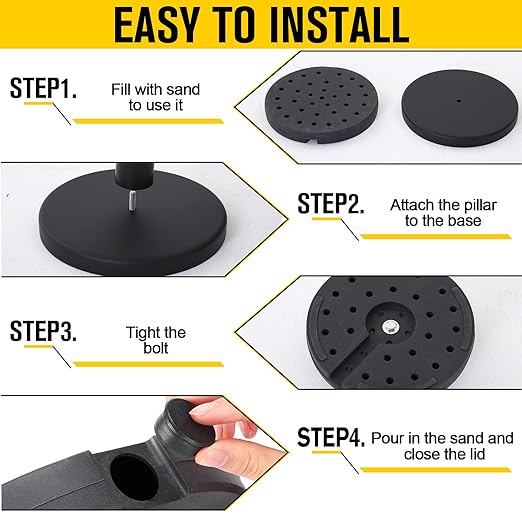 EASY TO INSTALL

STEP1. Fill with sand to use it

STEP2. Attach the pillar to the base

STEP3. Tight the bolt

STEP4. Pour in the sand and close the lid