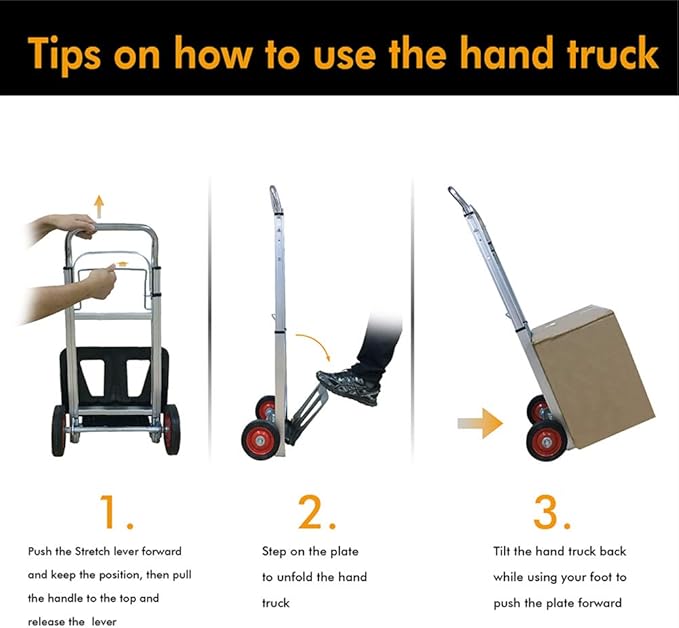 Tips on how to use the hand truck

1.

Push the Stretch lever forward and keep the position, then pull the handle to the top and release the lever

2.

Step on the plate to unfold the hand truck

3.

Tilt the hand truck back while using your foot to push the plate forward