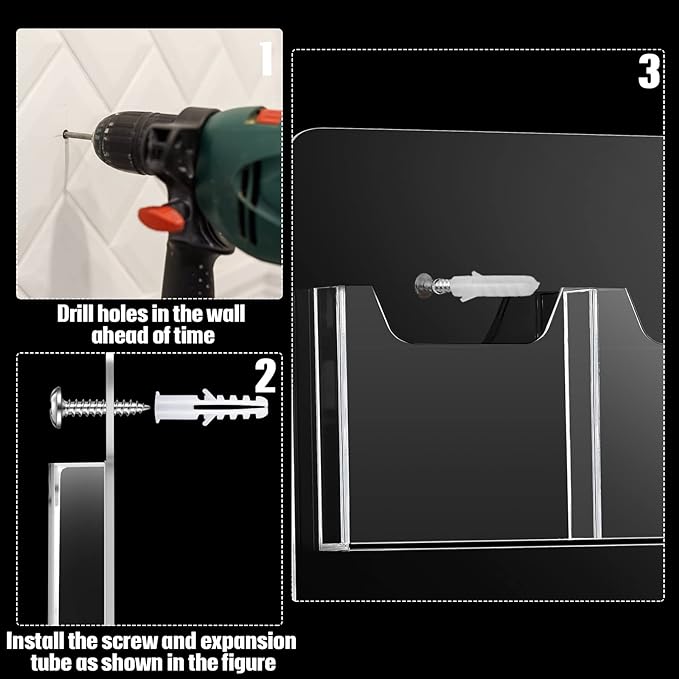 1

Drill holes in the wall ahead of time

2

Install the screw and expansion tube as shown in the figure

3