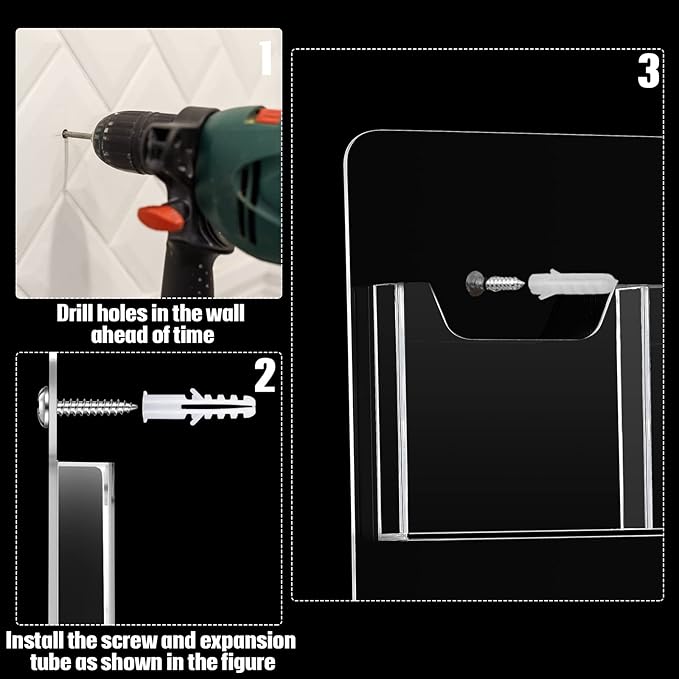 1

Drill holes in the wall ahead of time

2

Install the screw and expansion tube as shown in the figure

3