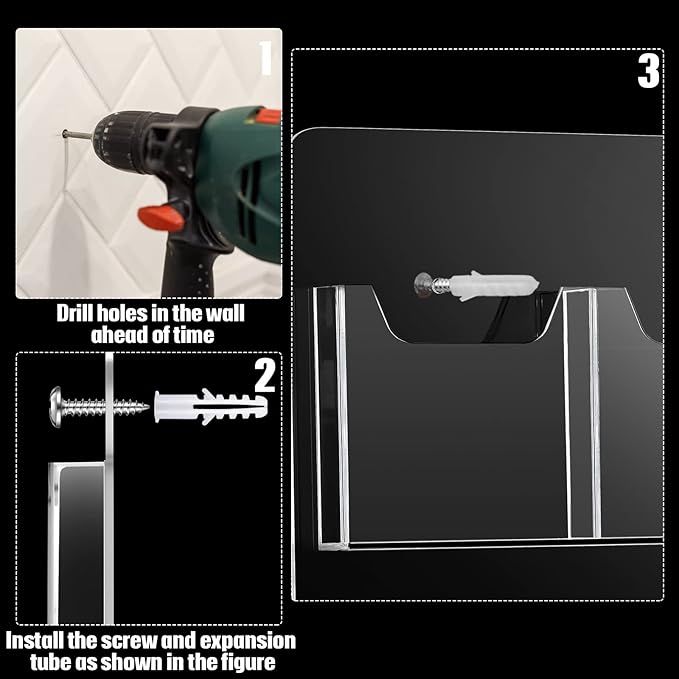 1

Drill holes in the wall ahead of time

2

Install the screw and expansion tube as shown in the figure

3