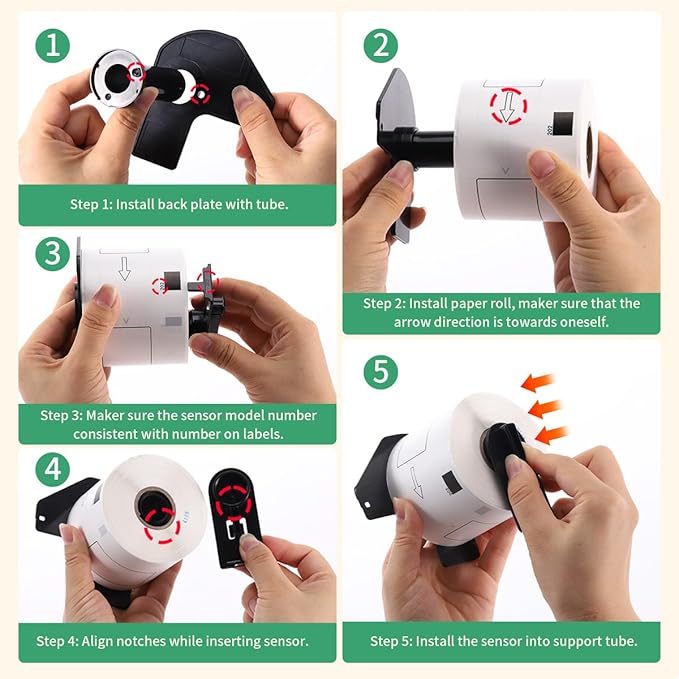 1

Step 1: Install back plate with tube.

2

202

Step 2: Install paper roll, maker sure that the arrow direction is towards oneself.

3

Step 3: Maker sure the sensor model number consistent with number on labels.

4

Step 4: Align notches while inserting sensor.

5

Step 5: Install the sensor into support tube.