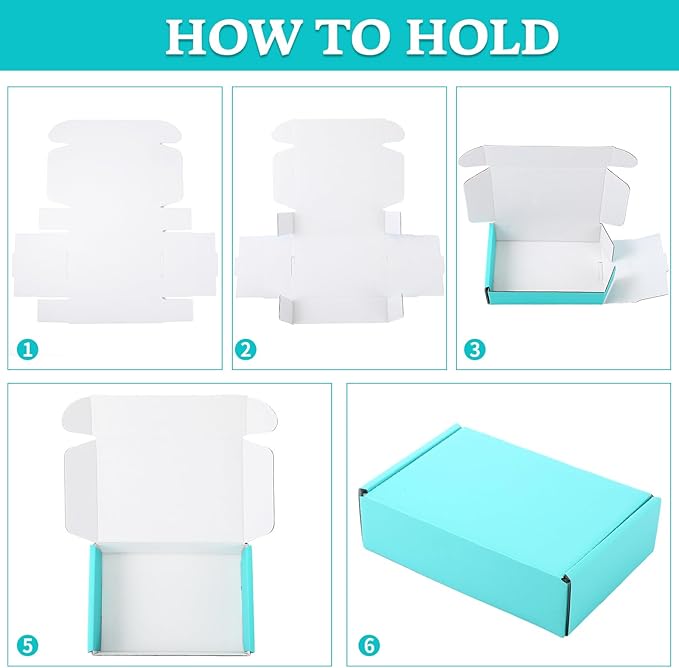 HOW TO HOLD

1

2

3

5

6