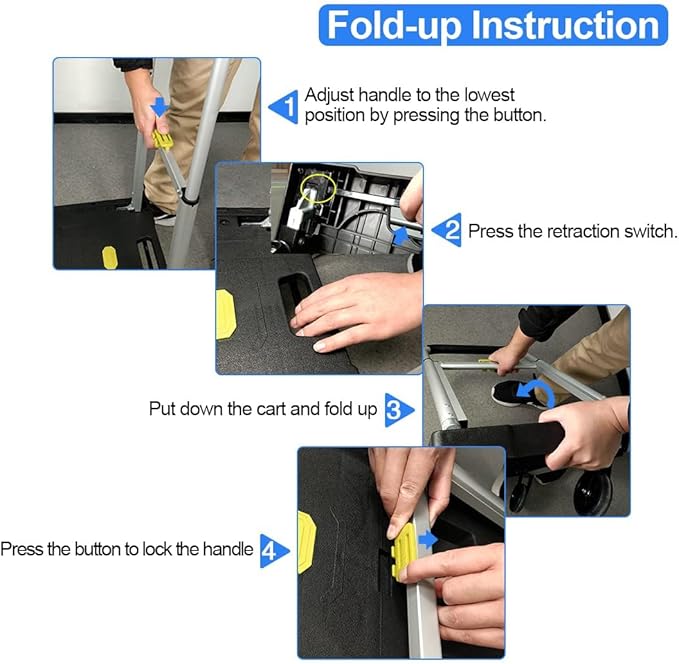 Fold-up Instruction

1 Adjust handle to the lowest position by pressing the button.

2 Press the retraction switch.

Put down the cart and fold up 3

Press the button to lock the handle 4