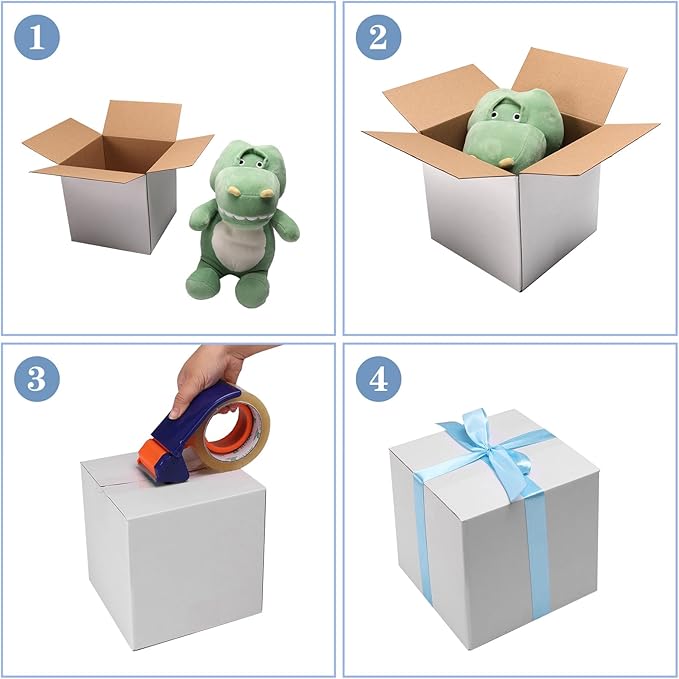 1

2

3

4