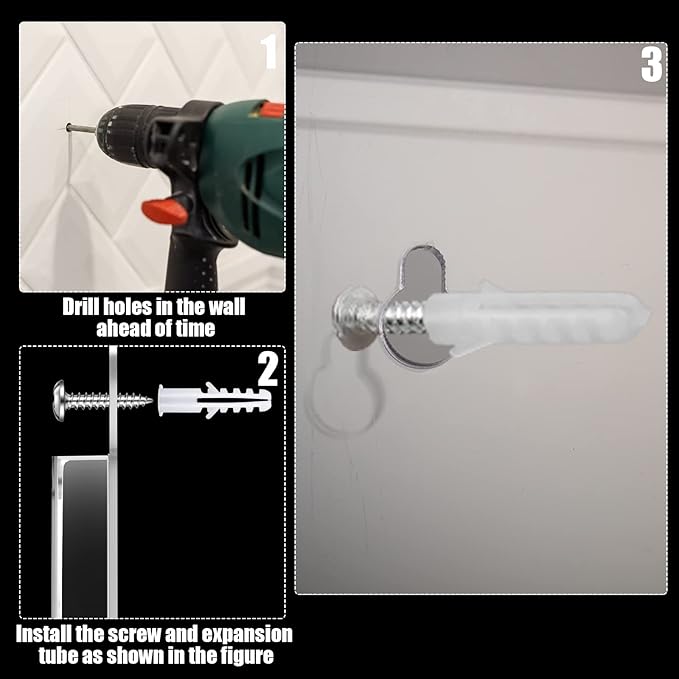 1

Drill holes in the wall ahead of time

2

Install the screw and expansion tube as shown in the figure

3