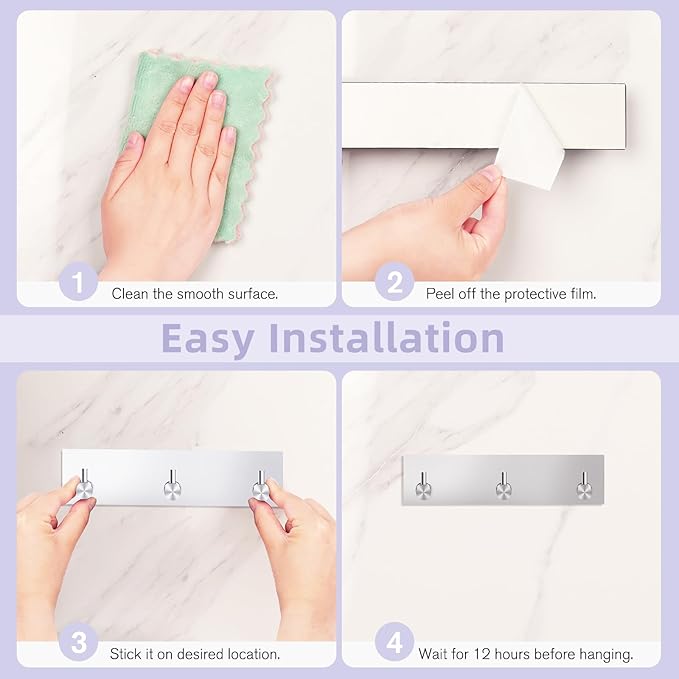 1 Clean the smooth surface.

2 Peel off the protective film.

Easy Installation

3 Stick it on desired location.

4 Wait for 12 hours before hanging.