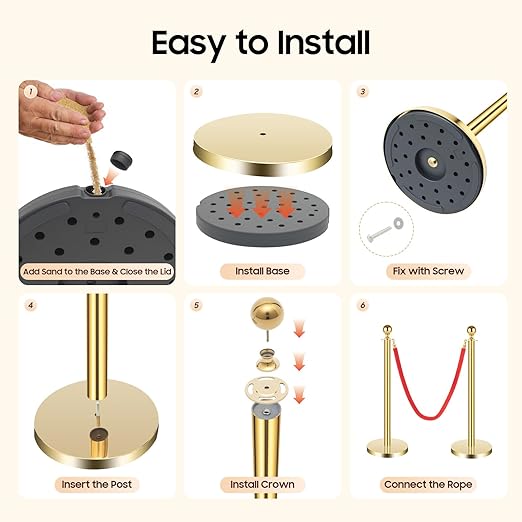 Easy to Install

1

Add Sand to the Base & Close the Lid

2

Install Base

3

Fix with Screw

4

Insert the Post

5

Install Crown

6

Connect the Rope