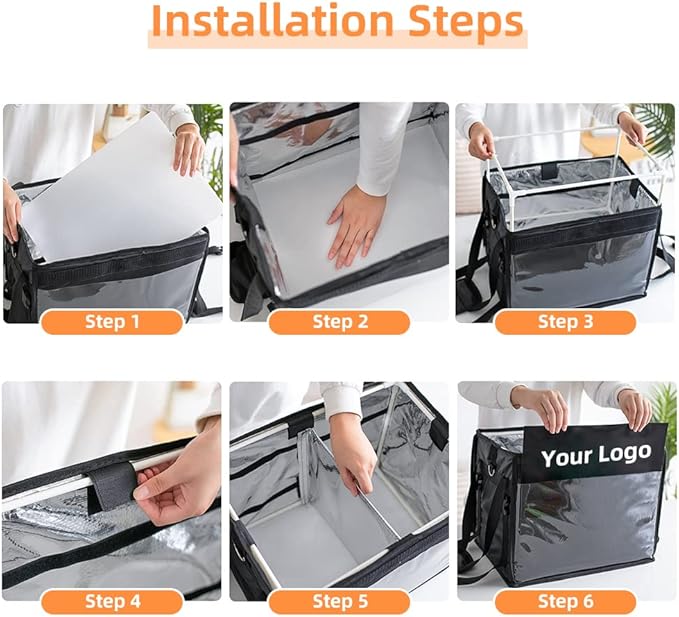 Installation Steps

Step 1

Step 2

Step 3

Step 4

Step 5

Your Logo

Step 6