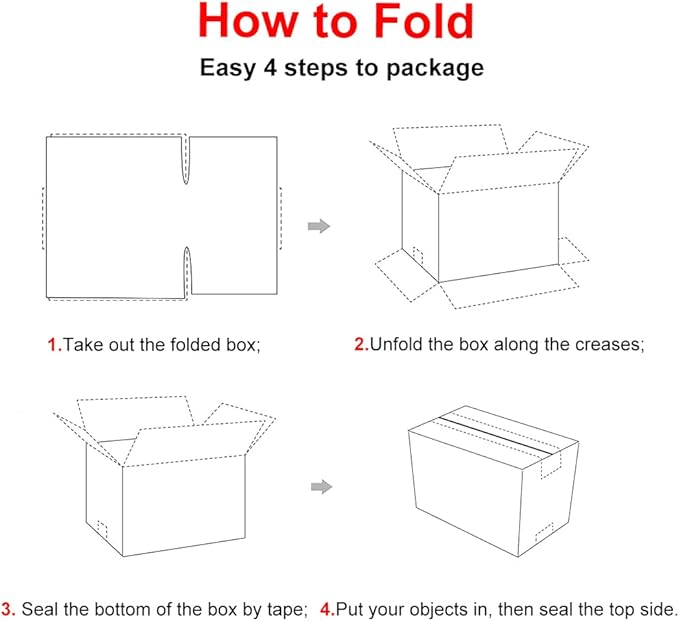 How to Fold

Easy 4 steps to package

1.Take out the folded box;

2.Unfold the box along the creases;

3. Seal the bottom of the box by tape;

4.Put your objects in, then seal the top side.